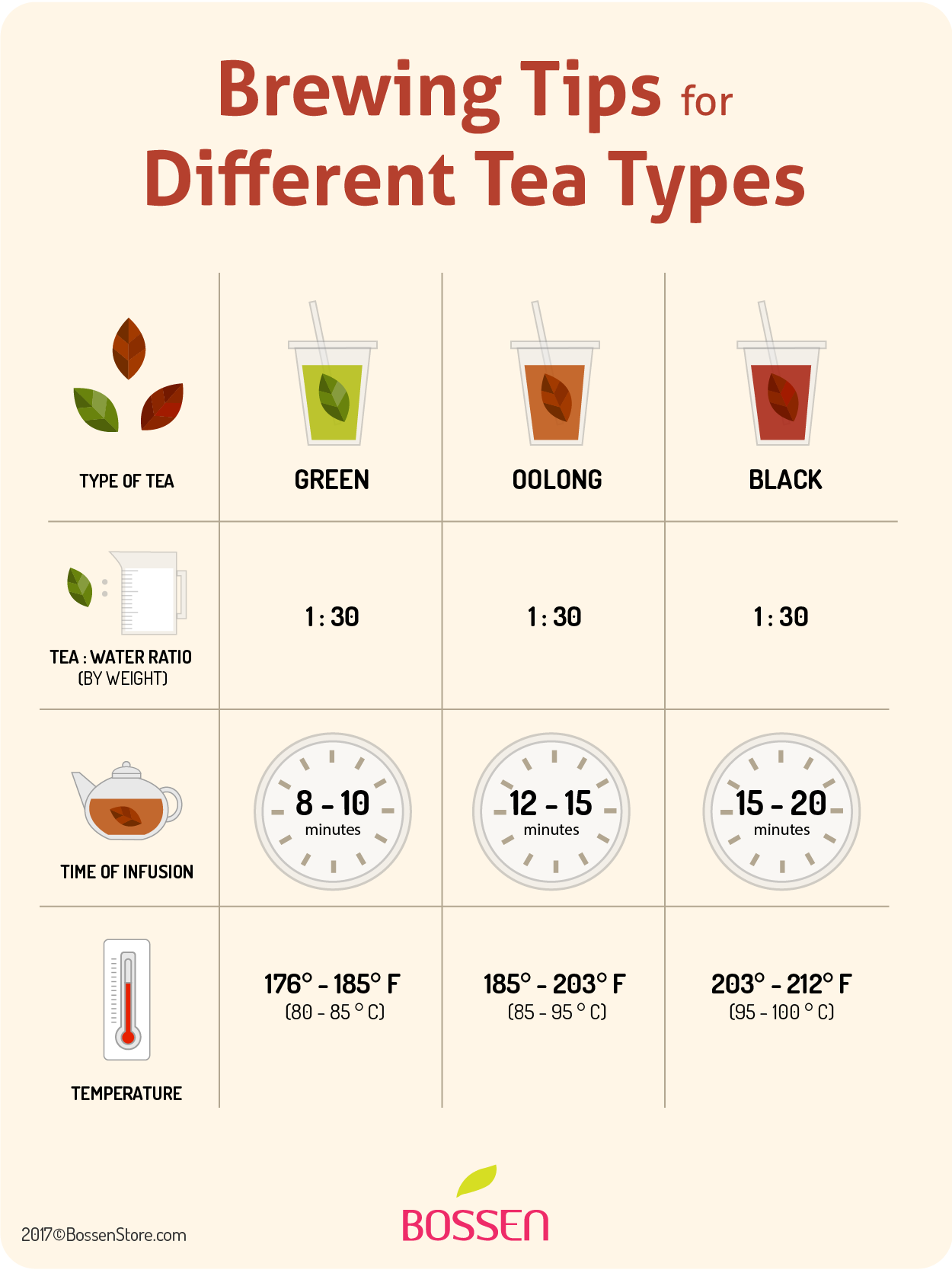 Brewing Tips for Different Tea Types

| TYPE OF TEA | GREEN | OOLONG | BLACK |
|---|---|---|---|
| TEA : WATER RATIO (BY WEIGHT) | 1 : 30 | 1 : 30 | 1 : 30 |
| TIME OF INFUSION | 8 - 10 minutes | 12 - 15 minutes | 15 - 20 minutes |
| TEMPERATURE | 176° - 185° F (80 - 85 ° C) | 185° - 203° F (85 - 95 ° C) | 203° - 212° F (95 - 100 ° C) |

2017©BossenStore.com

BOSSEN